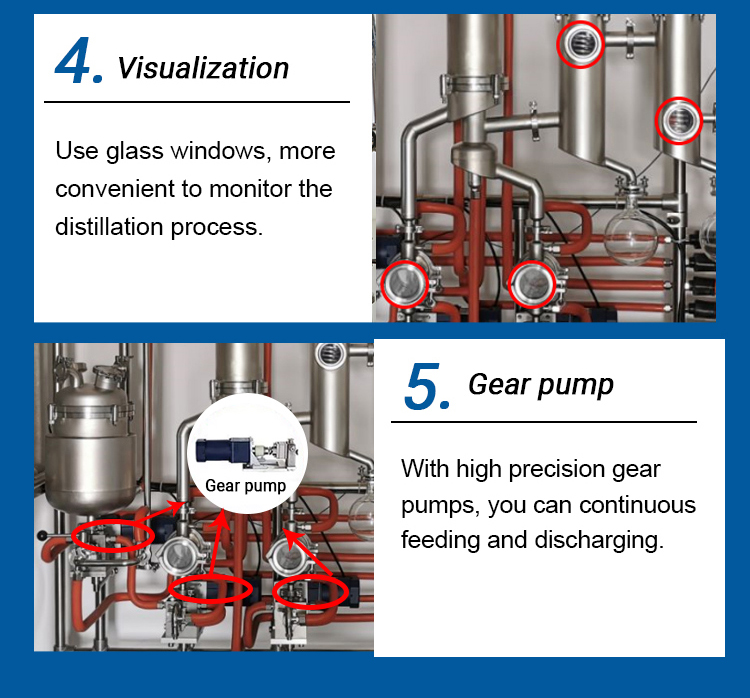 4. Visualization

Use glass windows, more convenient to monitor the distillation process.

Gear pump

5. Gear pump

With high precision gear pumps, you can continuous feeding and discharging.