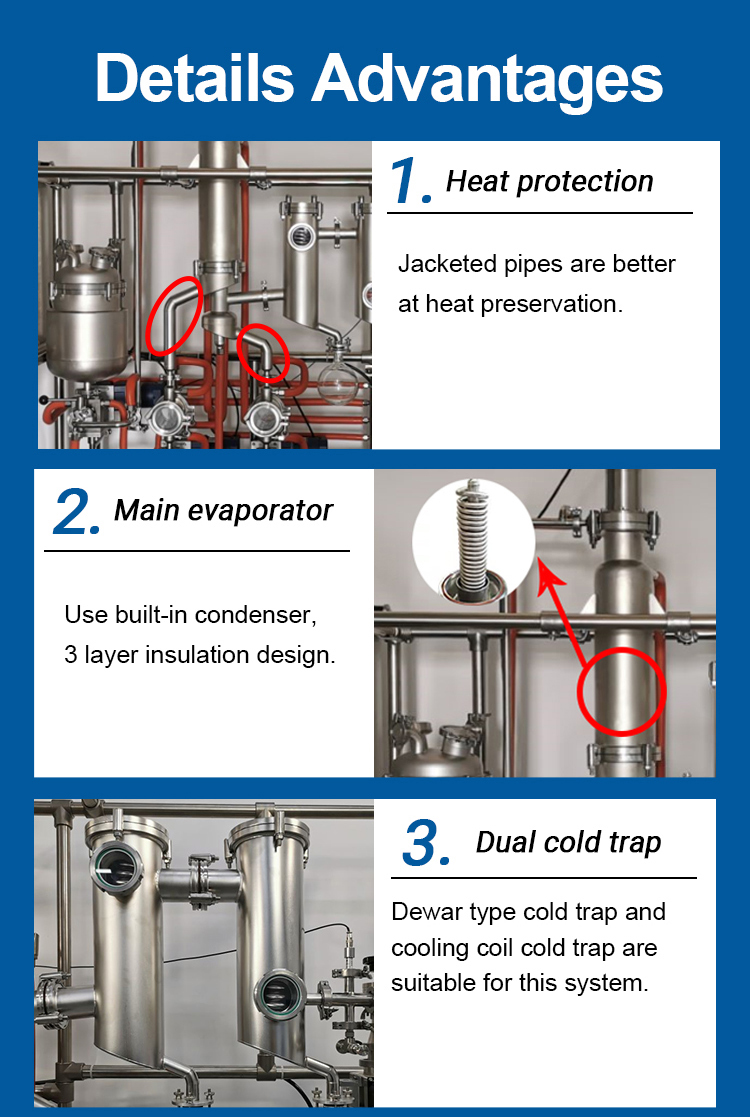 Details Advantages

1. Heat protection

Jacketed pipes are better at heat preservation.

2. Main evaporator

Use built-in condenser,
3 layer insulation design.

3. Dual cold trap

Dewar type cold trap and cooling coil cold trap are suitable for this system.