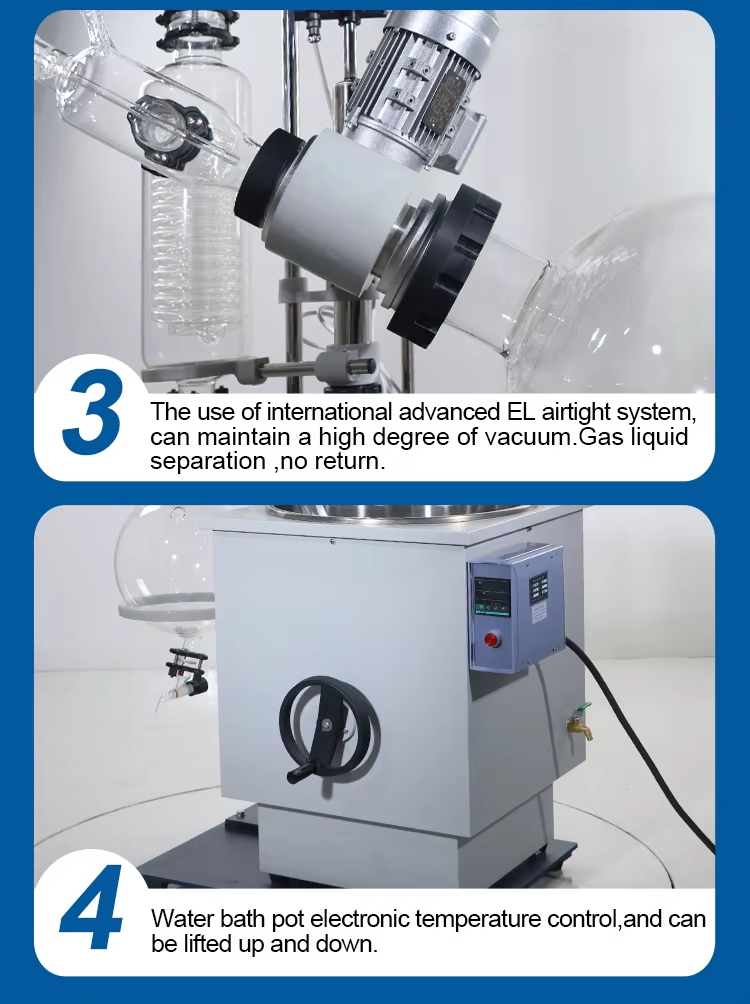 3

The use of international advanced EL airtight system, can maintain a high degree of vacuum.Gas liquid separation ,no return.

4

Water bath pot electronic temperature control,and can be lifted up and down.