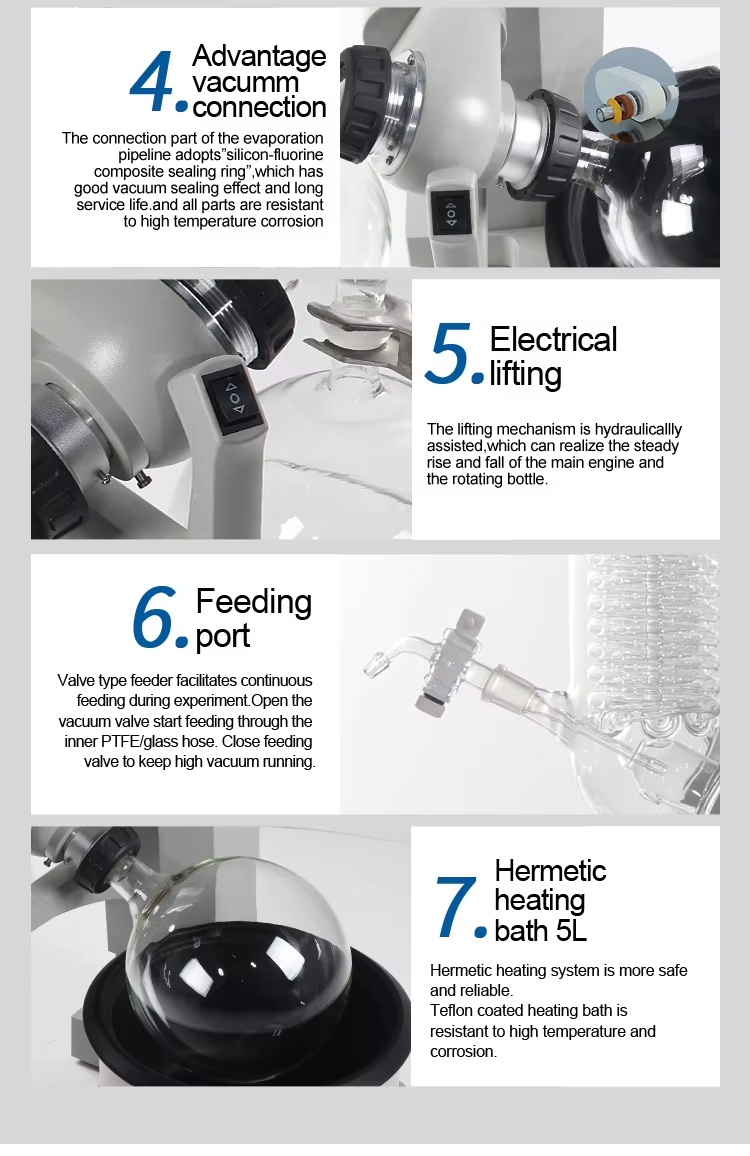 4. Advantage vacumm connection

The connection part of the evaporation pipeline adopts"silicon-fluorine composite sealing ring",which has good vacuum sealing effect and long service life.and all parts are resistant to high temperature corrosion

5. Electrical lifting

The lifting mechanism is hydraulicallly assisted,which can realize the steady rise and fall of the main engine and the rotating bottle.

6. Feeding port

Valve type feeder facilitates continuous feeding during experiment.Open the vacuum valve start feeding through the inner PTFE/glass hose. Close feeding valve to keep high vacuum running.

7. Hermetic heating bath 5L

Hermetic heating system is more safe and reliable.
Teflon coated heating bath is resistant to high temperature and corrosion.